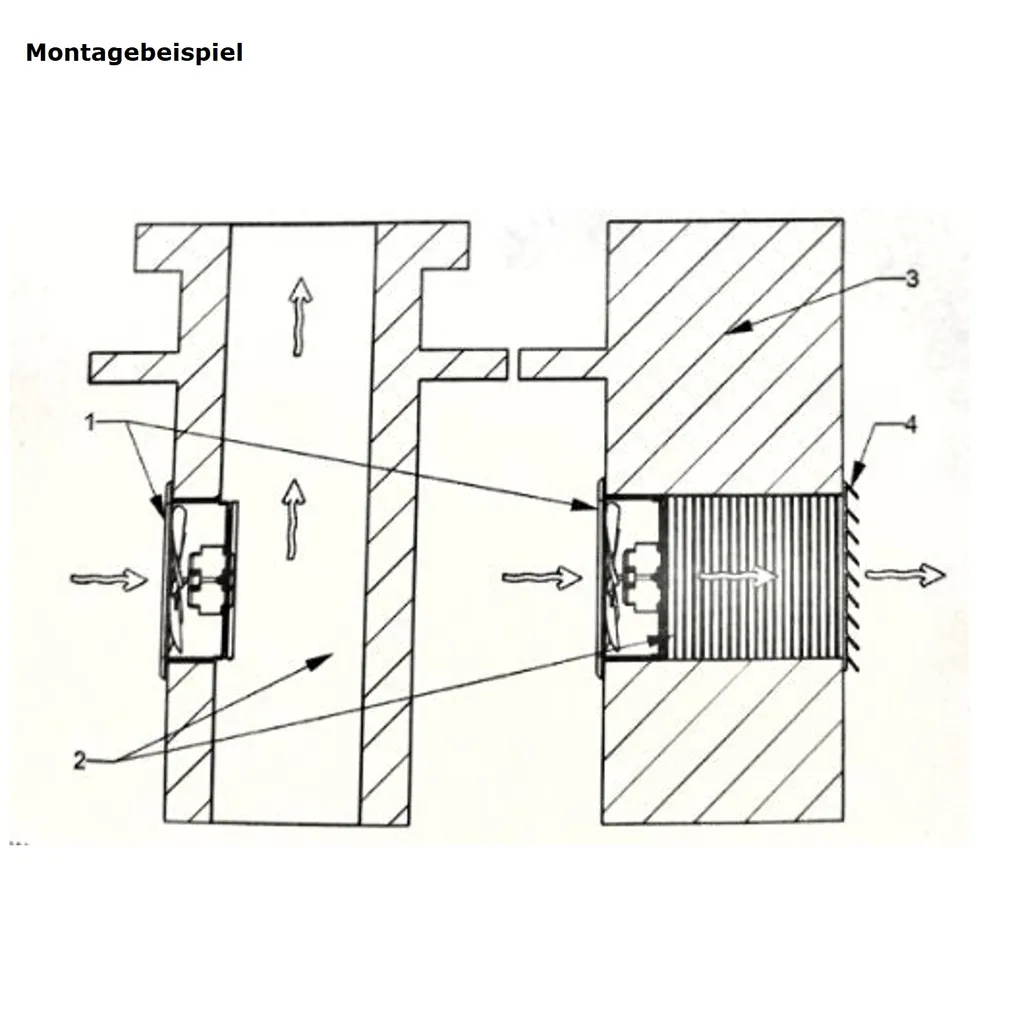 Montagebeispiel

3

1

4

2